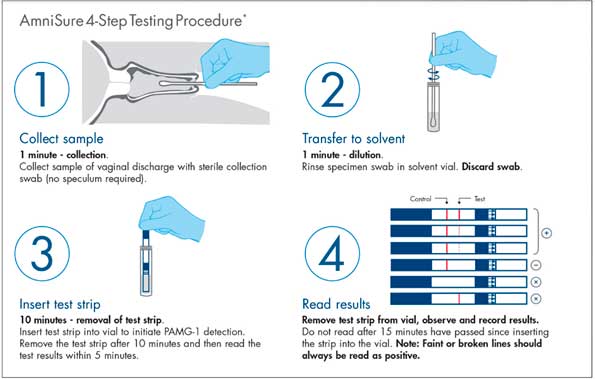 AmniSure 4-Step Testing Procedure*

1

Collect sample
1 minute - collection.
Collect sample of vaginal discharge with sterile collection swab (no speculum required).

2

Transfer to solvent
1 minute - dilution.
Rinse specimen swab in solvent vial. Discard swab.

3

Insert test strip
10 minutes - removal of test strip.
Insert test strip into vial to initiate PAMG-1 detection. Remove the test strip after 10 minutes and then read the test results within 5 minutes.

Control Test

+

−

×

×

4

Read results
Remove test strip from vial, observe and record results. Do not read after 15 minutes have passed since inserting the strip into the vial. Note: Faint or broken lines should always be read as positive.